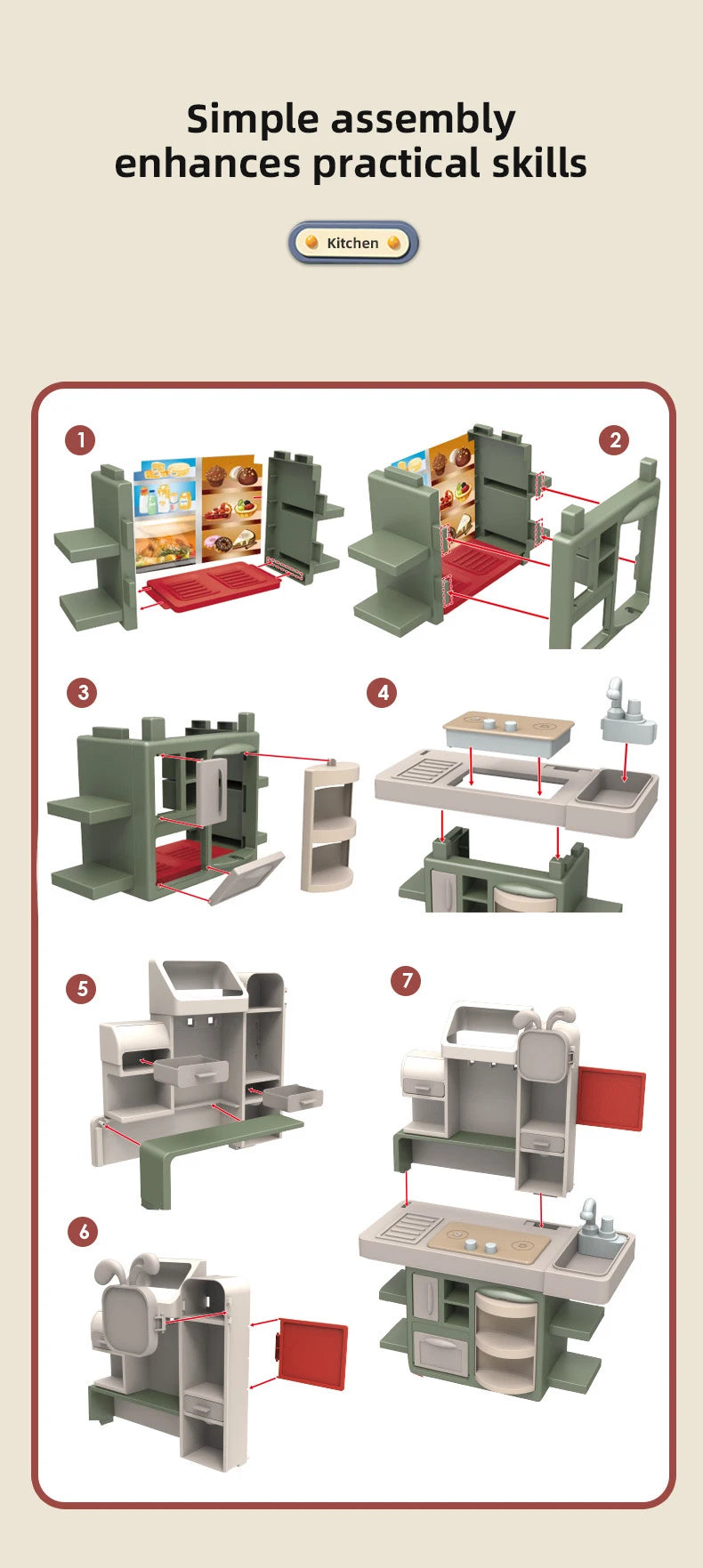 Simple assembly enhances practical skills

Kitchen

1

2

3

4

5

7

6