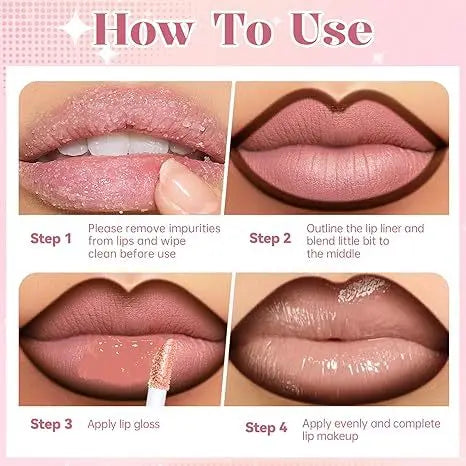 How To Use

Step 1 Please remove impurities from lips and wipe clean before use

Step 2 Outline the lip liner and blend little bit to the middle

Step 3 Apply lip gloss

Step 4 Apply evenly and complete lip makeup