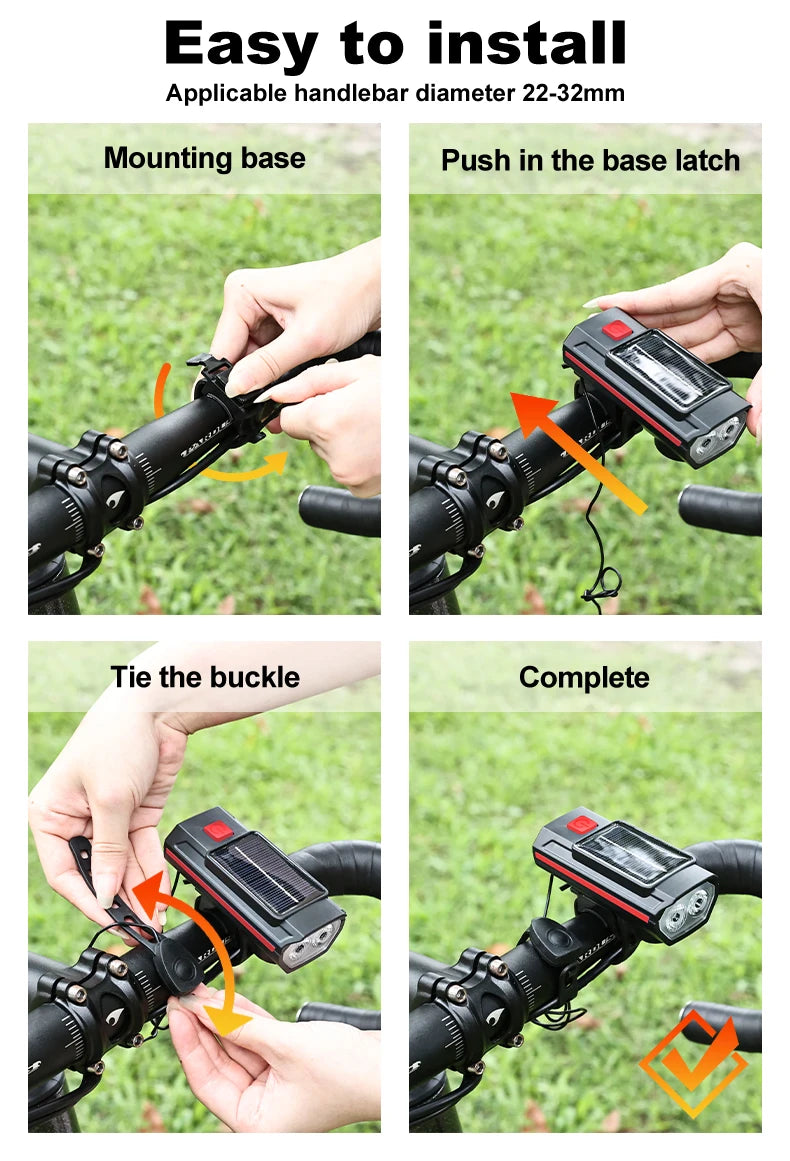 Easy to install
Applicable handlebar diameter 22-32mm

Mounting base

Push in the base latch

Tie the buckle

Complete